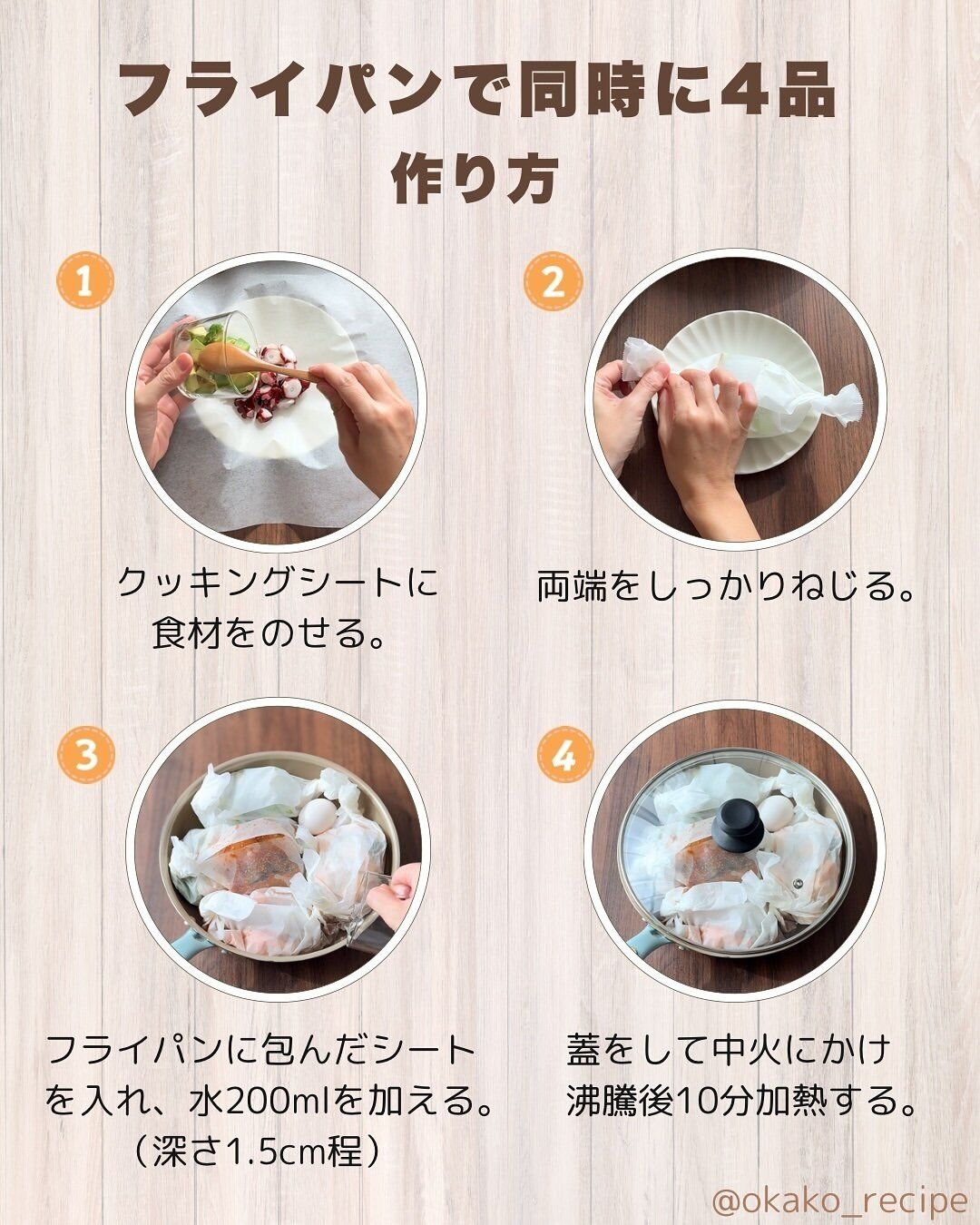 フライパンで同時に4品
作り方

1
クッキングシートに食材をのせる。

2
両端をしっかりねじる。

3
フライパンに包んだシートを入れ、水200mlを加える。（深さ1.5cm程）

4
蓋をして中火にかけ沸騰後10分加熱する。

@okako_recipe