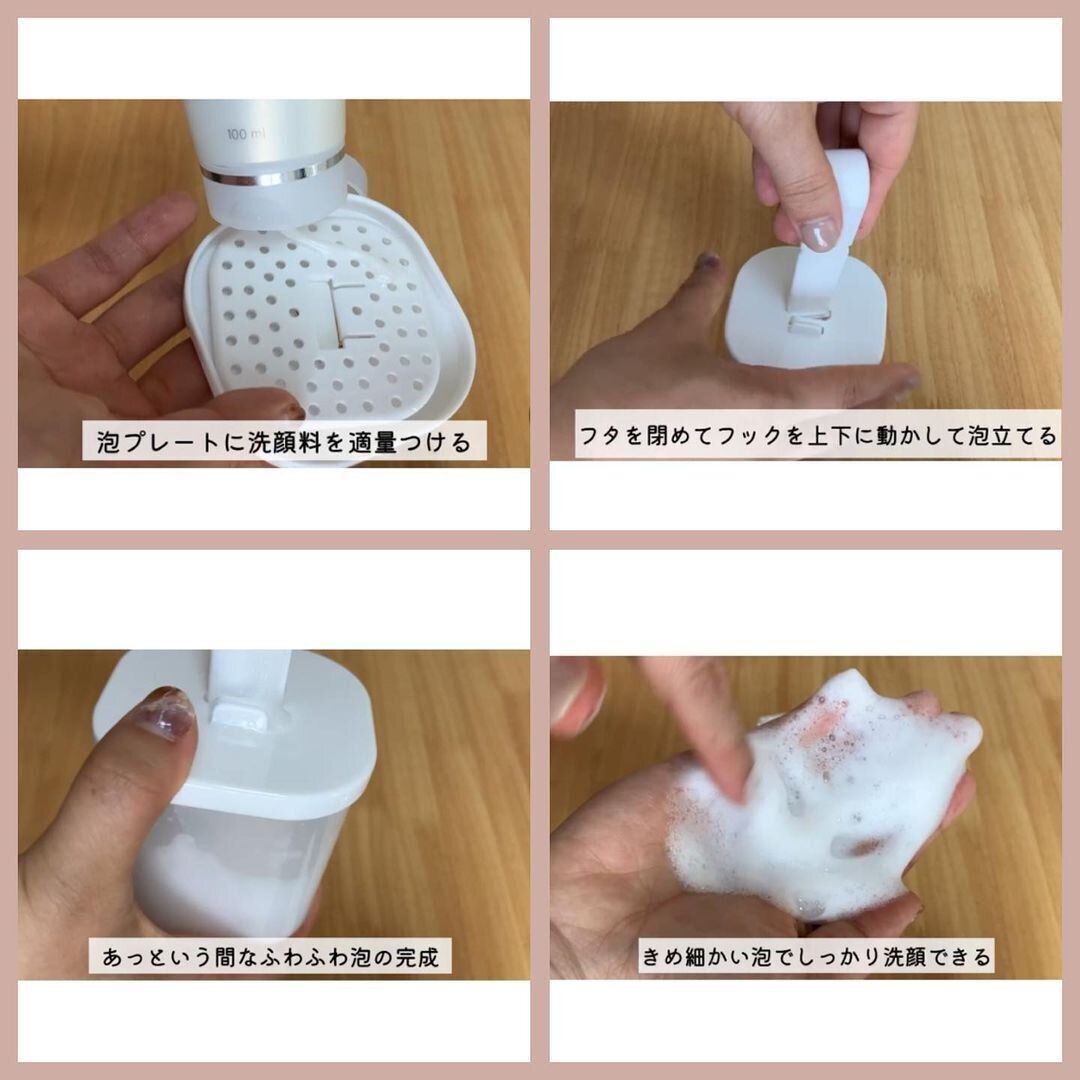 100 ml

泡プレートに洗顔料を適量つける

フタを閉めてフックを上下に動かして泡立てる

あっという間なふわふわ泡の完成

きめ細かい泡でしっかり洗顔できる