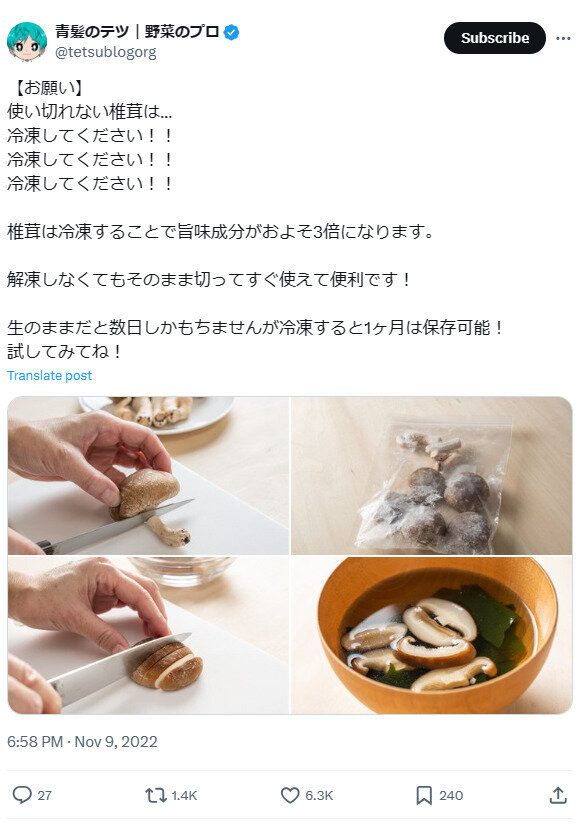 青髪のテツ｜野菜のプロ
@tetsublogorg

Subscribe

【お願い】
使い切れない椎茸は…
冷凍してください！！
冷凍してください！！
冷凍してください！！

椎茸は冷凍することで旨味成分がおよそ3倍になります。

解凍しなくてもそのまま切ってすぐ使えて便利です！

生のままだと数日しかもちませんが冷凍すると1ヶ月は保存可能！
試してみてね！

Translate post

6:58 PM · Nov 9, 2022

27 1.4K 6.3K 240