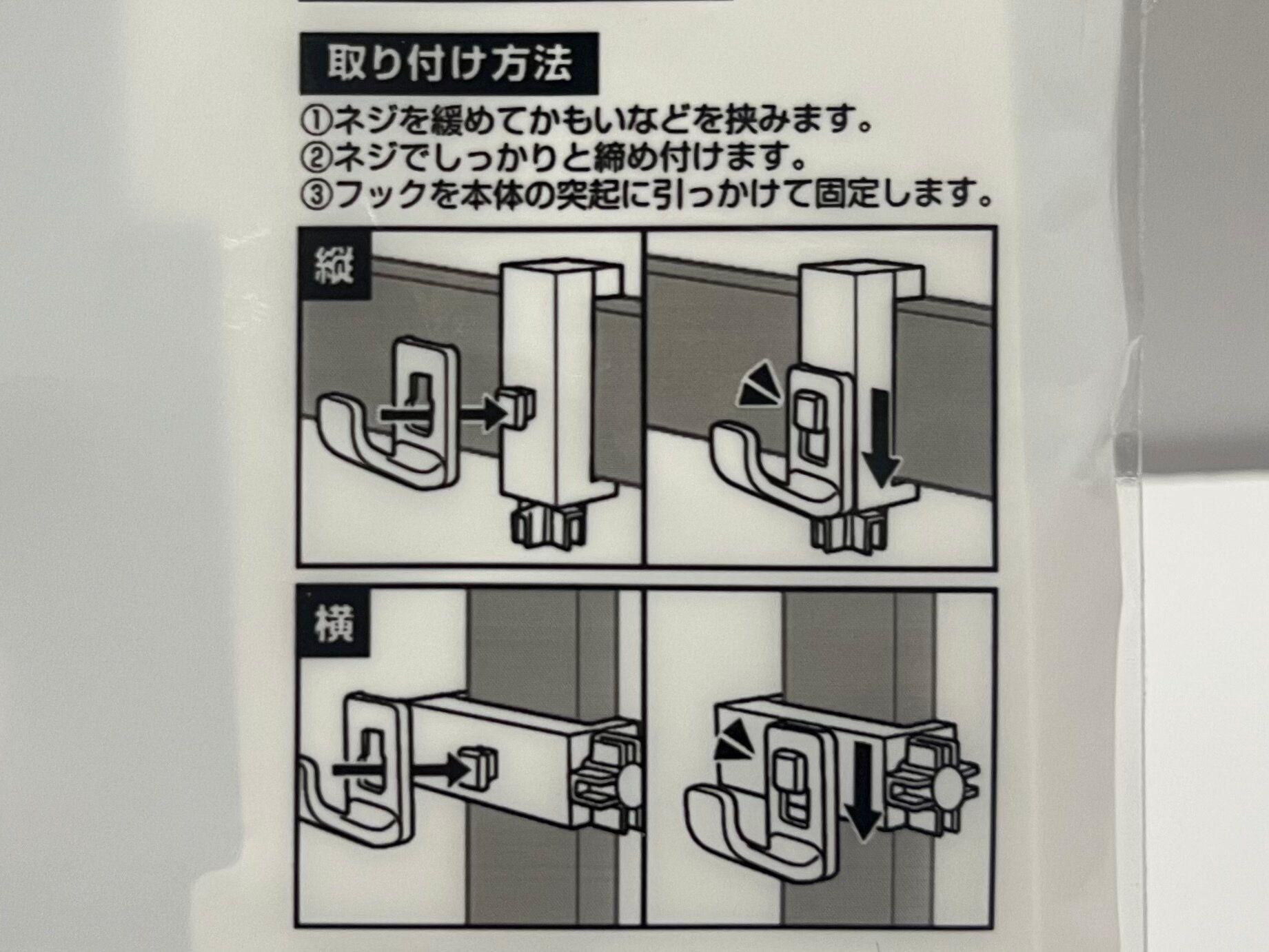 取り付け方法

①ネジを緩めてかもいなどを挟みます。
②ネジでしっかりと締め付けます。
③フックを本体の突起に引っかけて固定します。

縦

横