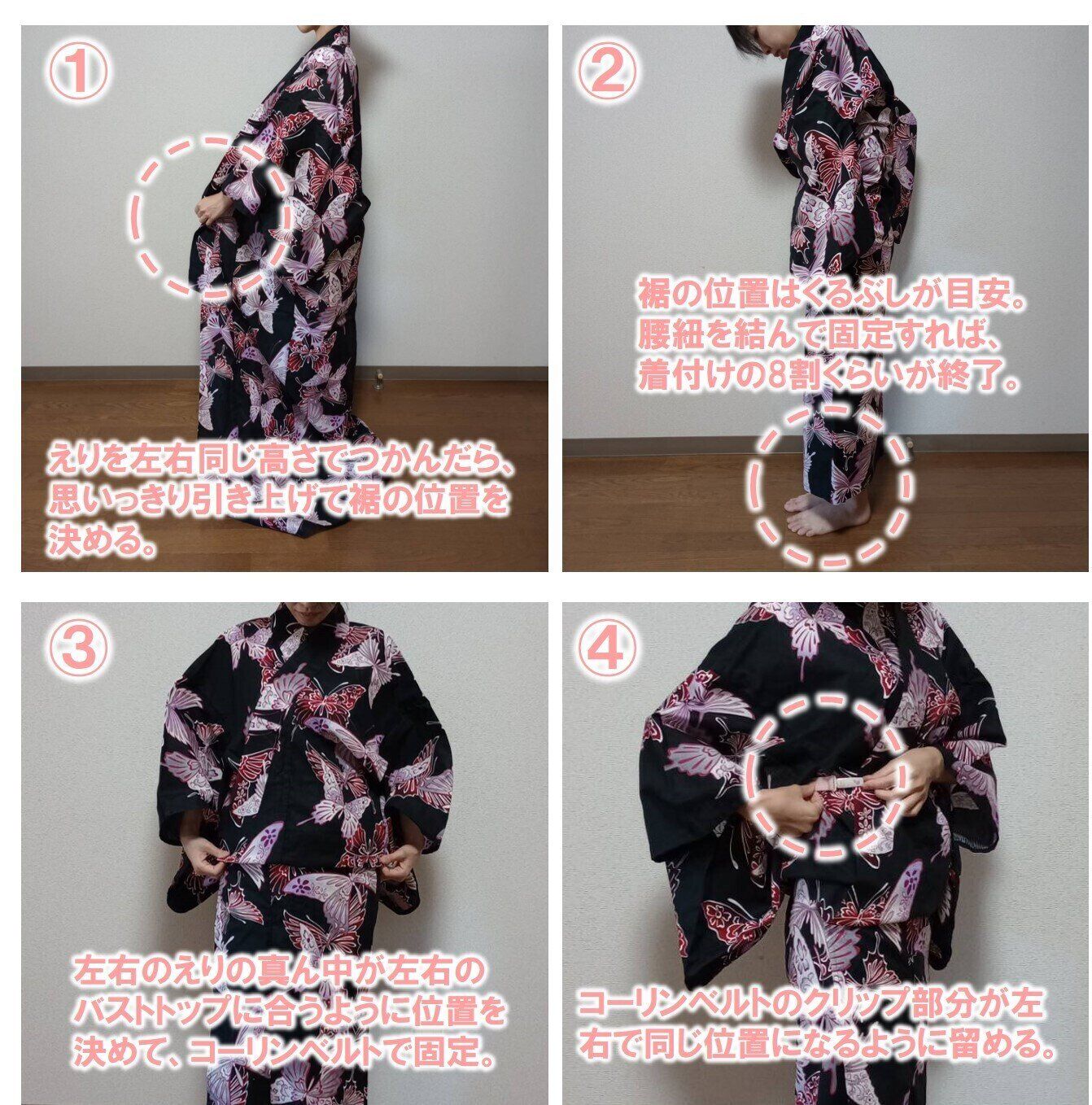 ①

えりを左右同じ高さでつかんだら、思いっきり引き上げて裾の位置を決める。

②

裾の位置はくるぶしが目安。腰紐を結んで固定すれば、着付けの8割くらいが終了。

③

左右のえりの真ん中が左右のバストトップに合うように位置を決めて、コーリンベルトで固定。

④

コーリンベルトのクリップ部分が左右で同じ位置になるように留める。