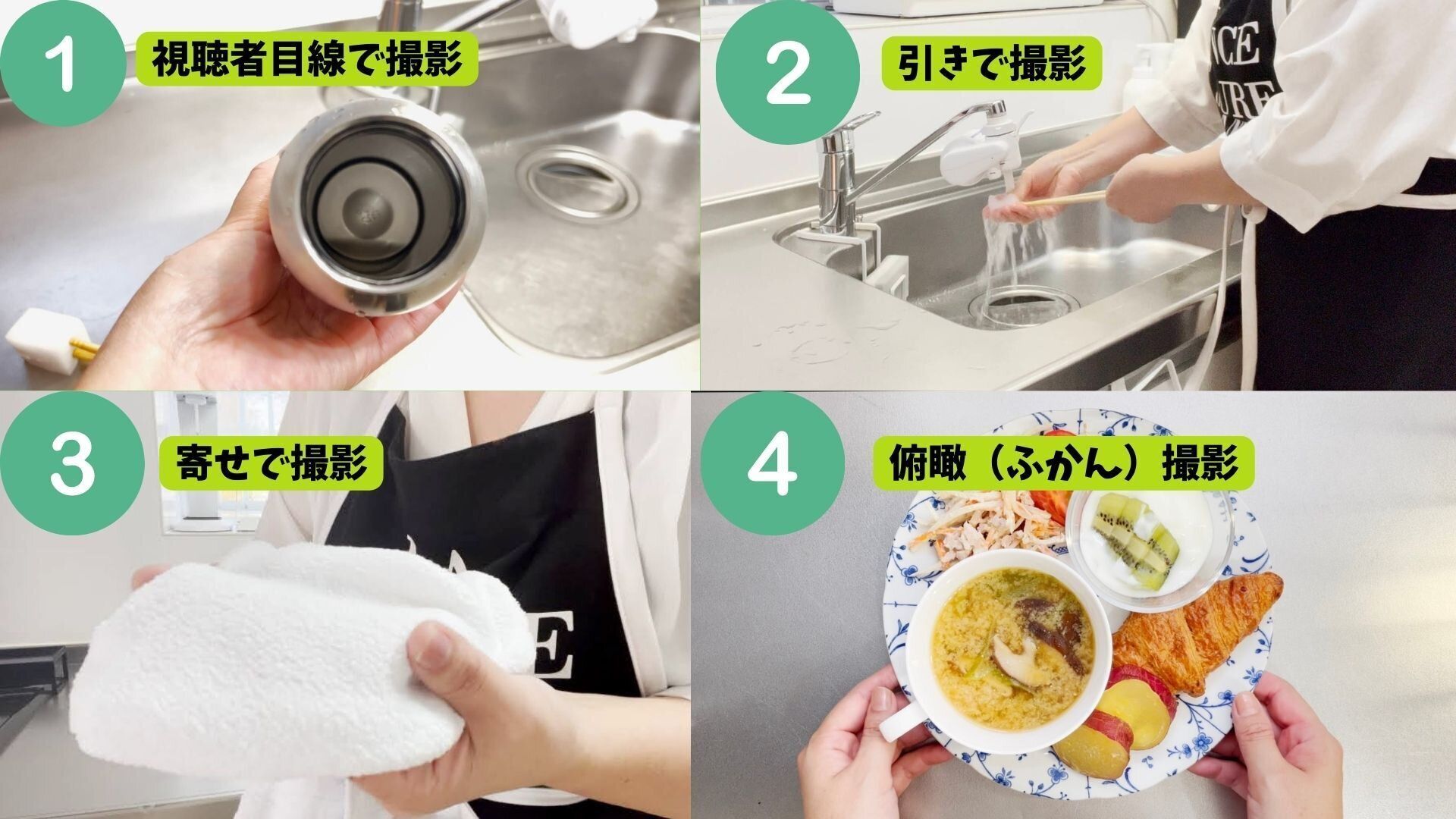 1
視聴者目線で撮影

2
引きで撮影

3
寄せで撮影

4
俯瞰（ふかん）撮影