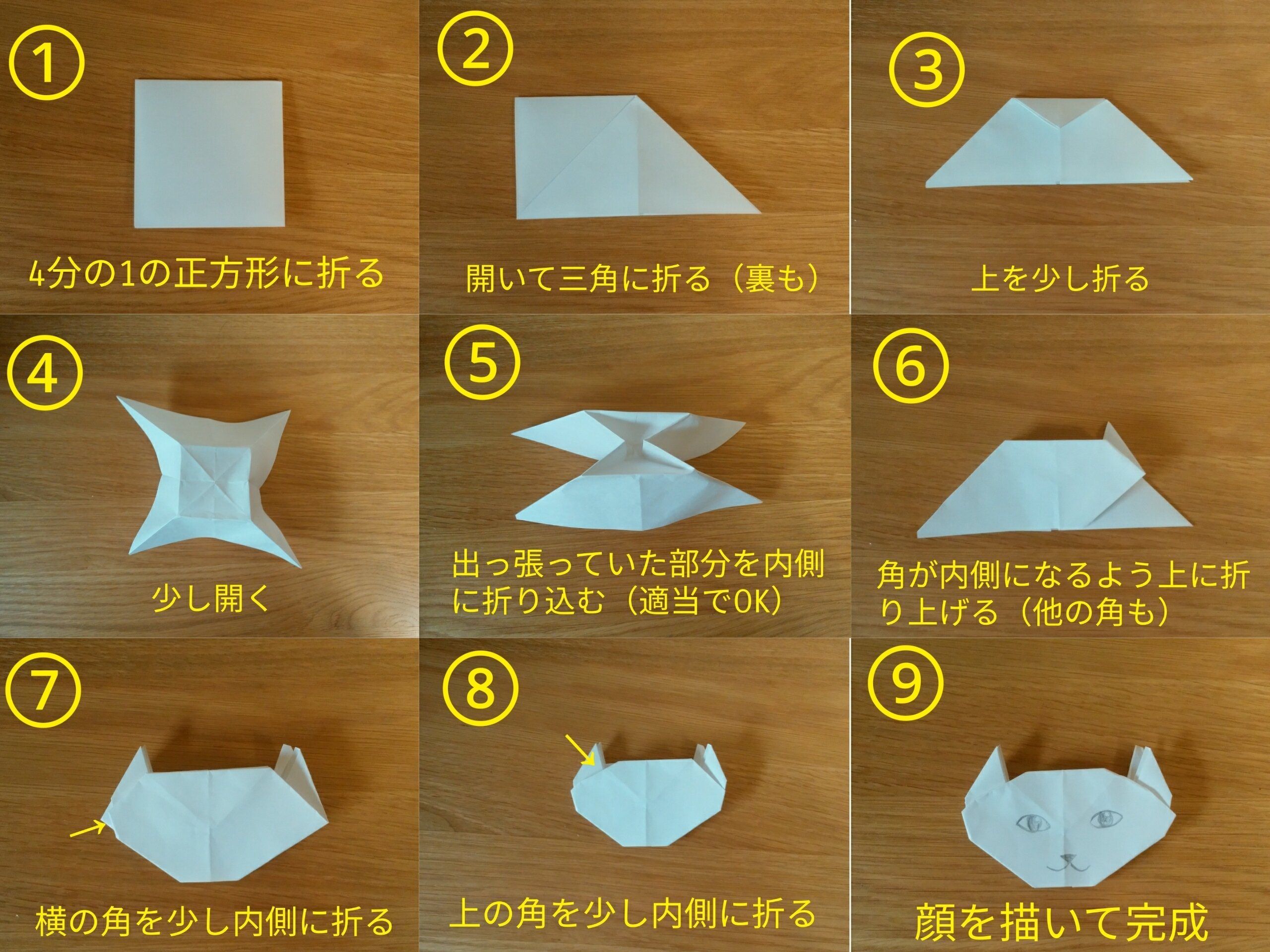 ①
4分の1の正方形に折る

②
開いて三角に折る（裏も）

③
上を少し折る

④
少し開く

⑤
出っ張っていた部分を内側に折り込む（適当でOK）

⑥
角が内側になるよう上に折り上げる（他の角も）

⑦
横の角を少し内側に折る

⑧
上の角を少し内側に折る

⑨
顔を描いて完成