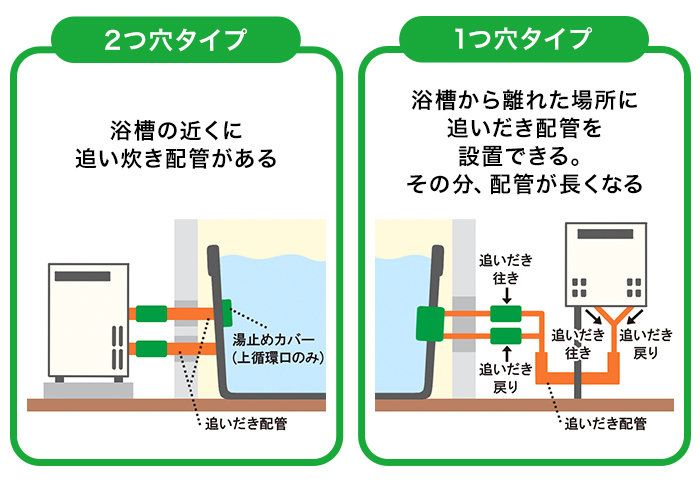 2つ穴タイプ

浴槽の近くに
追い炊き配管がある

湯止めカバー
(上循環口のみ)

追いだき配管

1つ穴タイプ

浴槽から離れた場所に
追いだき配管を
設置できる。
その分、配管が長くなる

追いだき
往き

追いだき
戻り

追いだき
往き

追いだき
戻り

追いだき配管