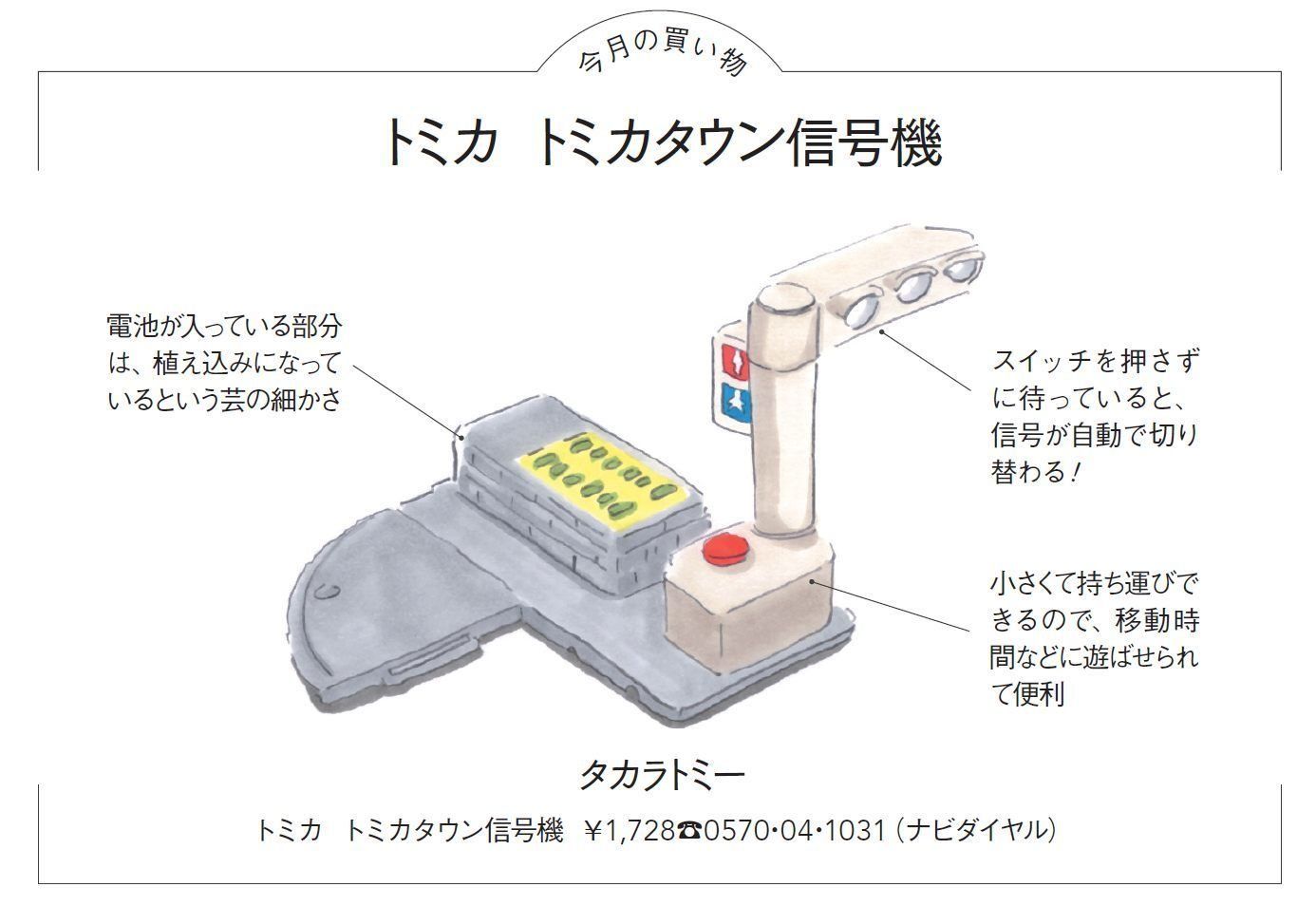 今月の買い物

トミカ　トミカタウン信号機

電池が入っている部分は、植え込みになっているという芸の細かさ

スイッチを押さずに待っていると、信号が自動で切り替わる！

小さくて持ち運びできるので、移動時間などに遊ばせられて便利

タカラトミー

トミカ　トミカタウン信号機　¥1,728☎0570･04･1031（ナビダイヤル）